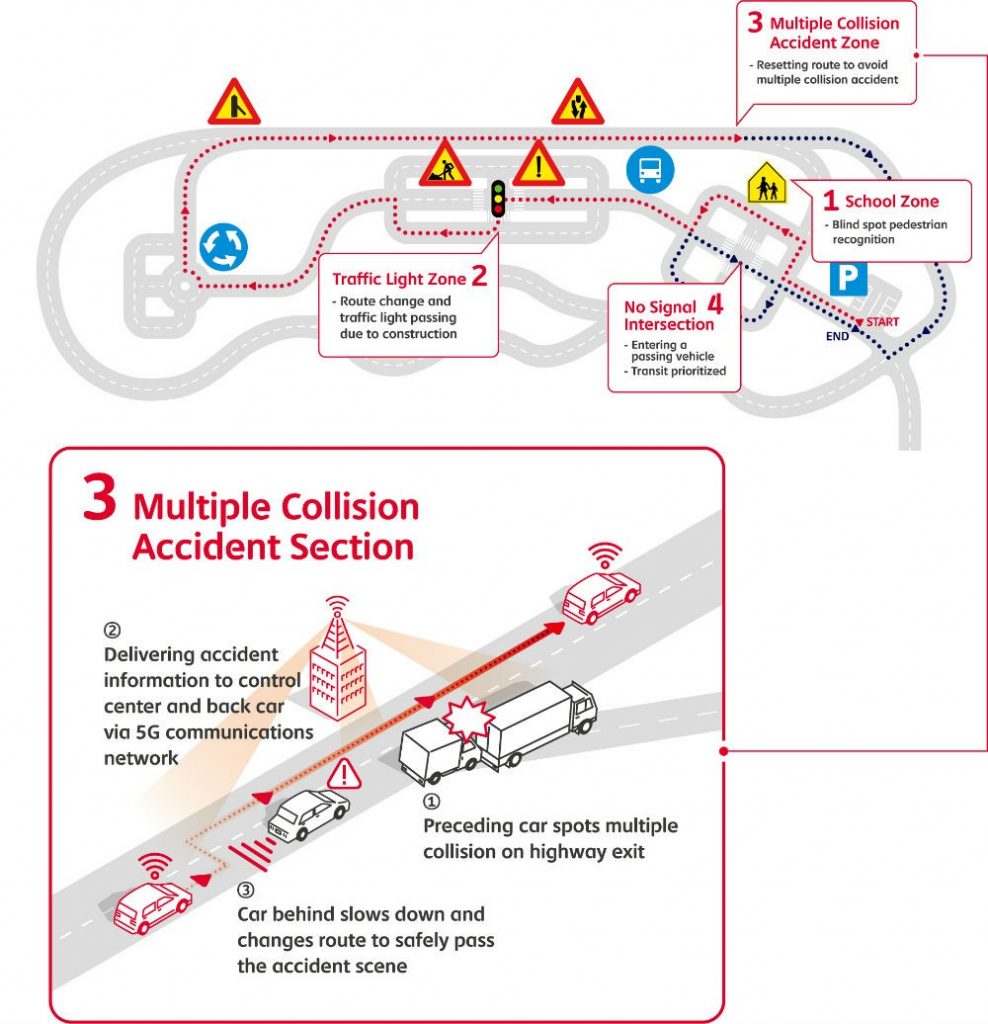 3 Multiple Collision Accident Zone
- Resetting route to avoid multiple collision accident

1 School Zone
- Blind spot pedestrian recognition

Traffic Light Zone 2
- Route change and traffic light passing due to construction

No Signal Intersection 4
- Entering a passing vehicle
- Transit prioritized

P

START

END

3 Multiple Collision Accident Section

② Delivering accident information to control center and back car via 5G communications network

① Preceding car spots multiple collision on highway exit

③ Car behind slows down and changes route to safely pass the accident scene